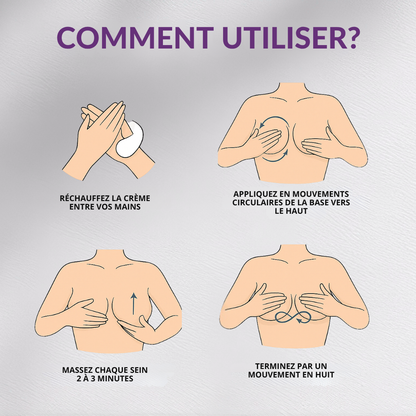 COMMENT UTILISER?

RÉCHAUFFEZ LA CRÈME ENTRE VOS MAINS

APPLIQUEZ EN MOUVEMENTS CIRCULAIRES DE LA BASE VERS LE HAUT

MASSEZ CHAQUE SEIN 2 À 3 MINUTES

TERMINEZ PAR UN MOUVEMENT EN HUIT